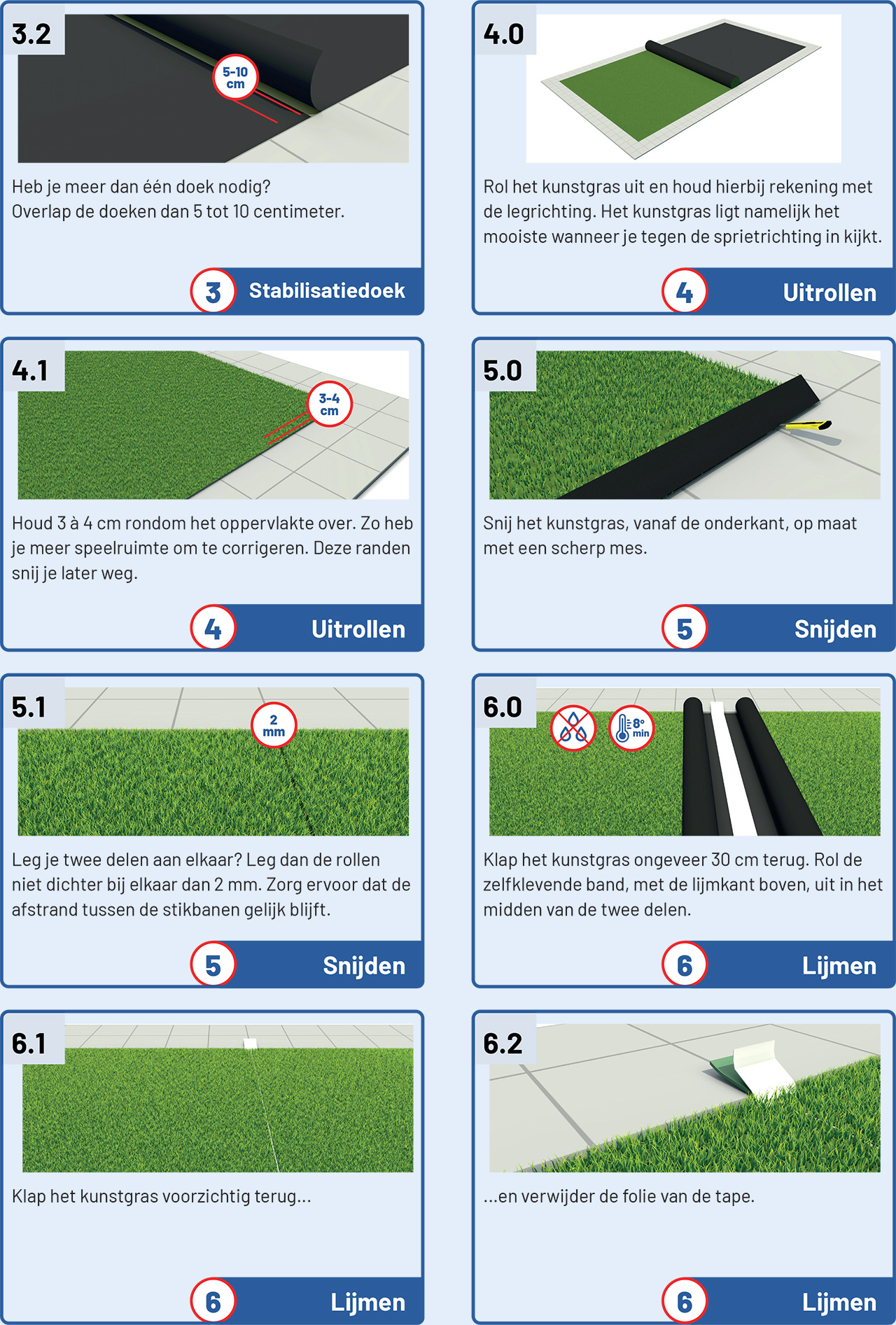 3.2

5-10 cm

Heb je meer dan één doek nodig?
Overlap de doeken dan 5 tot 10 centimeter.

3 Stabilisatiedoek

4.0

Rol het kunstgras uit en houd hierbij rekening met de legrichting. Het kunstgras ligt namelijk het mooiste wanneer je tegen de sprietrichting in kijkt.

4 Uitrollen

4.1

3-4 cm

Houd 3 à 4 cm rondom het oppervlakte over. Zo heb je meer speelruimte om te corrigeren. Deze randen snij je later weg.

4 Uitrollen

5.0

Snij het kunstgras, vanaf de onderkant, op maat met een scherp mes.

5 Snijden

5.1

2 mm

Leg je twee delen aan elkaar? Leg dan de rollen niet dichter bij elkaar dan 2 mm. Zorg ervoor dat de afstrand tussen de stikbanen gelijk blijft.

5 Snijden

6.0

8° min

Klap het kunstgras ongeveer 30 cm terug. Rol de zelfklevende band, met de lijmkant boven, uit in het midden van de twee delen.

6 Lijmen

6.1

Klap het kunstgras voorzichtig terug...

6 Lijmen

6.2

...en verwijder de folie van de tape.

6 Lijmen